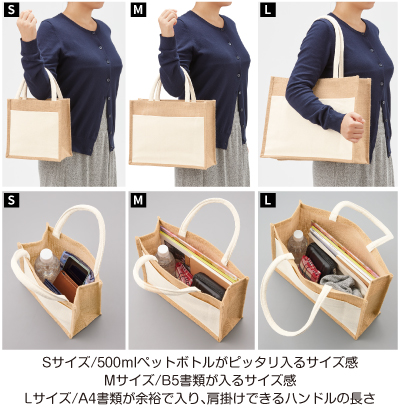 S

M

L

S

M

L

Sサイズ/500mlペットボトルがピッタリ入るサイズ感
Mサイズ/B5書類が入るサイズ感
Lサイズ/A4書類が余裕で入り、肩掛けできるハンドルの長さ